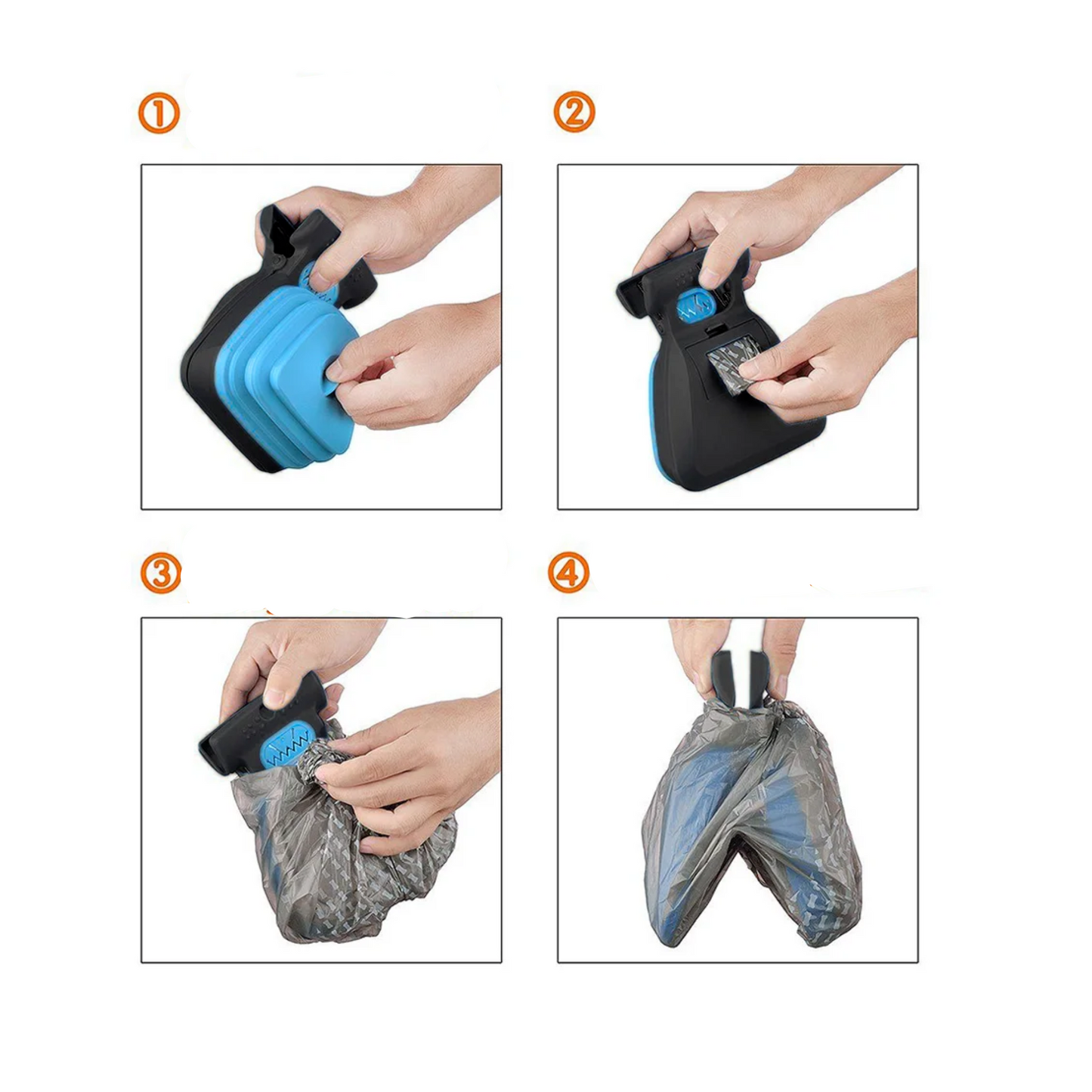 ①

②

③

④